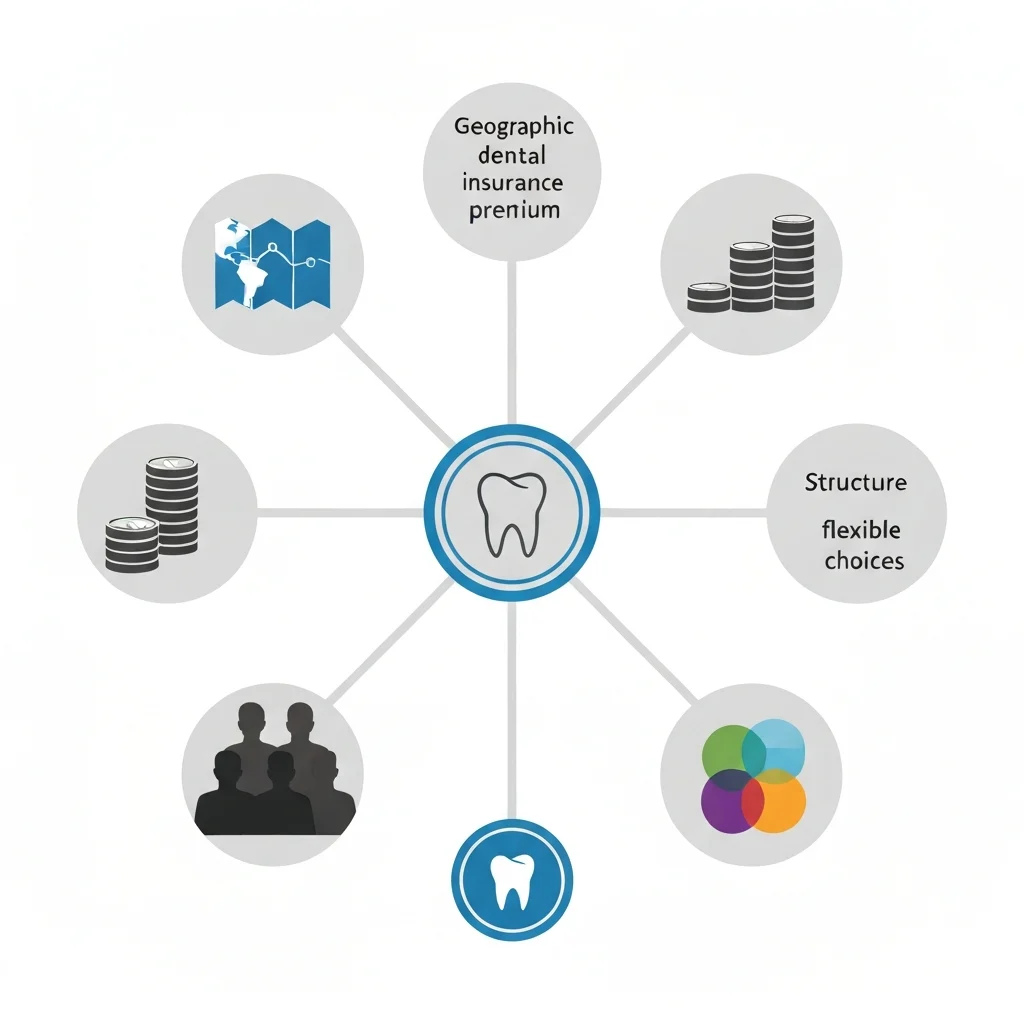 Geographic dental insurance prenium

Structure

flexible choices